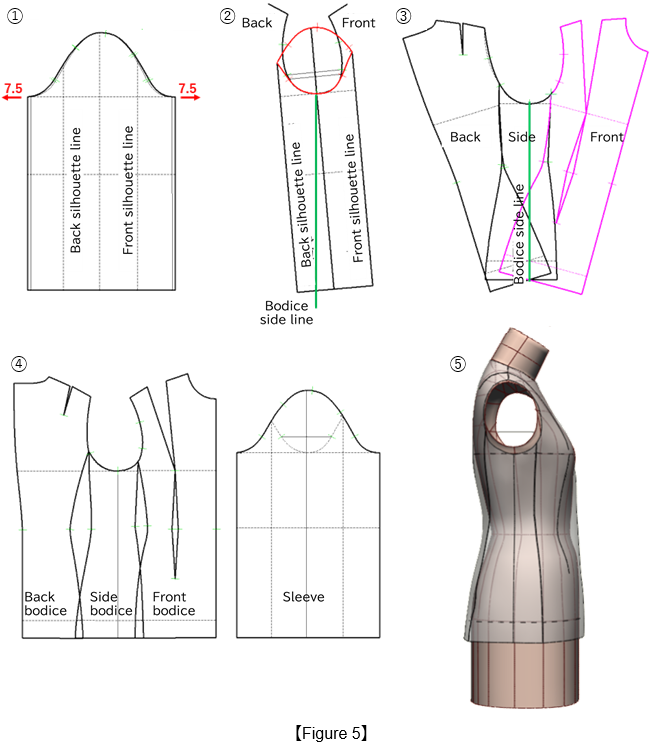 ①

7.5

7.5

Back silhouette line

Front silhouette line

②

Back

Front

Back silhouette line

Front silhouette line

Bodice side line

③

Back

Side

Front

Bodice side line

④

Back bodice

Side bodice

Front bodice

Sleeve

⑤

【Figure 5】