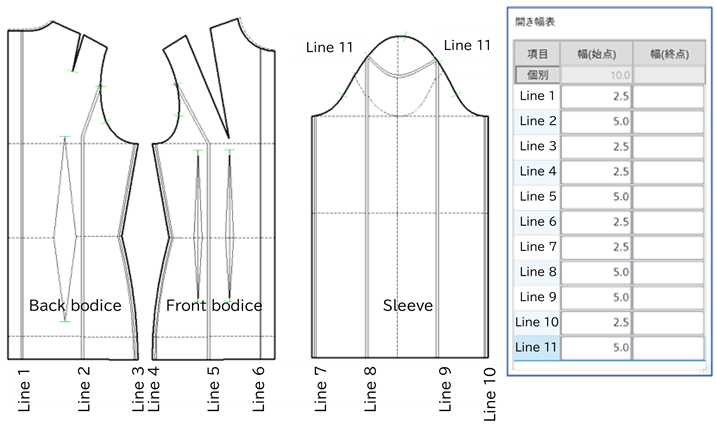 Line 11
Line 11

Back bodice
Front bodice
Sleeve

Line 1
Line 2
Line 3
Line 4
Line 5
Line 6
Line 7
Line 8
Line 9
Line 10

開き幅表

| 項目 | 幅(始点) | 幅(終点) |
|---|---|---|
| 個別 | 10.0 | |
| Line 1 | 2.5 | |
| Line 2 | 5.0 | |
| Line 3 | 2.5 | |
| Line 4 | 2.5 | |
| Line 5 | 5.0 | |
| Line 6 | 2.5 | |
| Line 7 | 2.5 | |
| Line 8 | 5.0 | |
| Line 9 | 5.0 | |
| Line 10 | 2.5 | |
| Line 11 | 5.0 | |