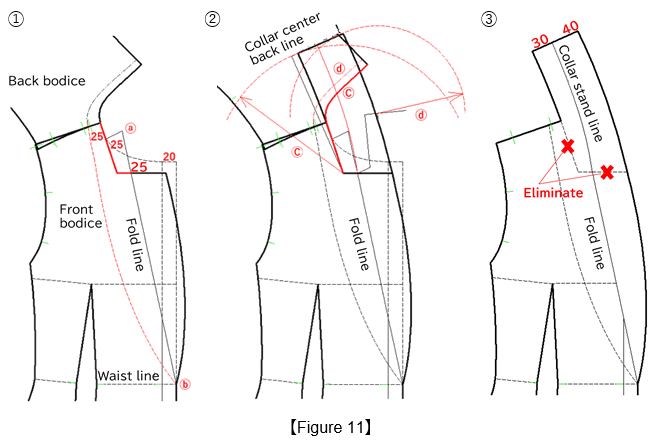 ①

Back bodice

ⓐ

25

25

25

20

Front bodice

Fold line

Waist line

ⓑ

②

Collar center back line

ⓓ

ⓒ

ⓓ

ⓒ

Fold line

③

30

40

Collar stand line

Eliminate

Fold line

【Figure 11】