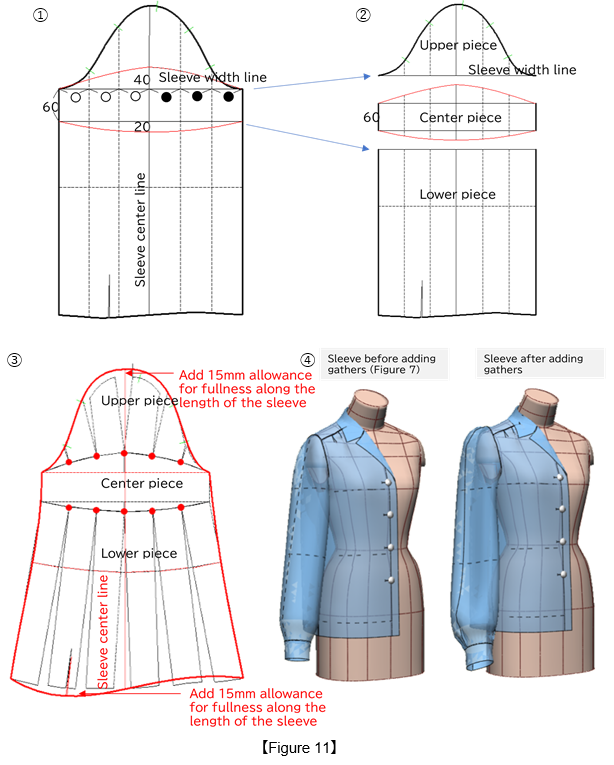 ①

40 Sleeve width line

60

20

Sleeve center line

②

Upper piece

Sleeve width line

60 Center piece

Lower piece

③

Add 15mm allowance for fullness along the length of the sleeve

Upper piece

Center piece

Lower piece

Sleeve center line

Add 15mm allowance for fullness along the length of the sleeve

④

Sleeve before adding gathers (Figure 7)

Sleeve after adding gathers

【Figure 11】