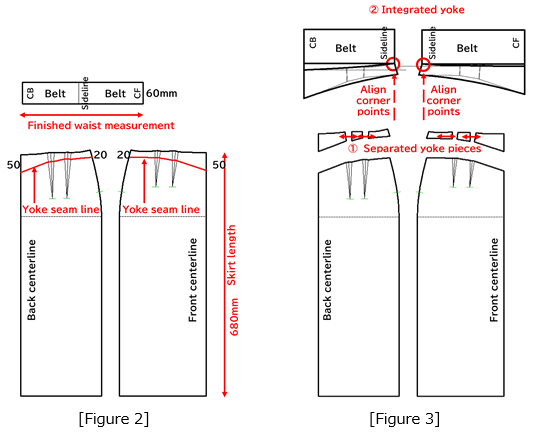 CB Belt Sideline Belt CF 60mm

Finished waist measurement

50 20 20 50

Yoke seam line Yoke seam line

Back centerline

Front centerline

Skirt length 680mm

[Figure 2]

② Integrated yoke

CB Belt Sideline

Sideline Belt CF

Align corner points

Align corner points

① Separated yoke pieces

Back centerline

Front centerline

[Figure 3]